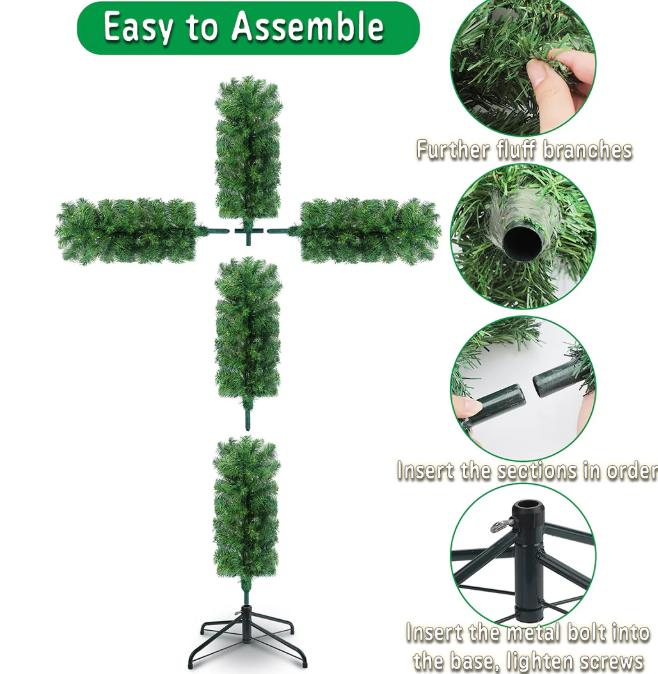 Easy to Assemble

Further fluff branches

Insert the sections in order

Insert the metal bolt into the base, lighten screws