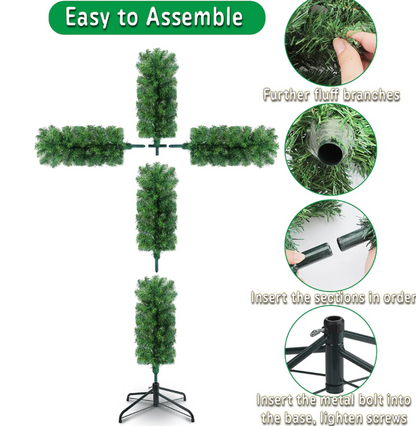 Easy to Assemble

Further fluff branches

Insert the sections in order

Insert the metal bolt into the base, lighten screws